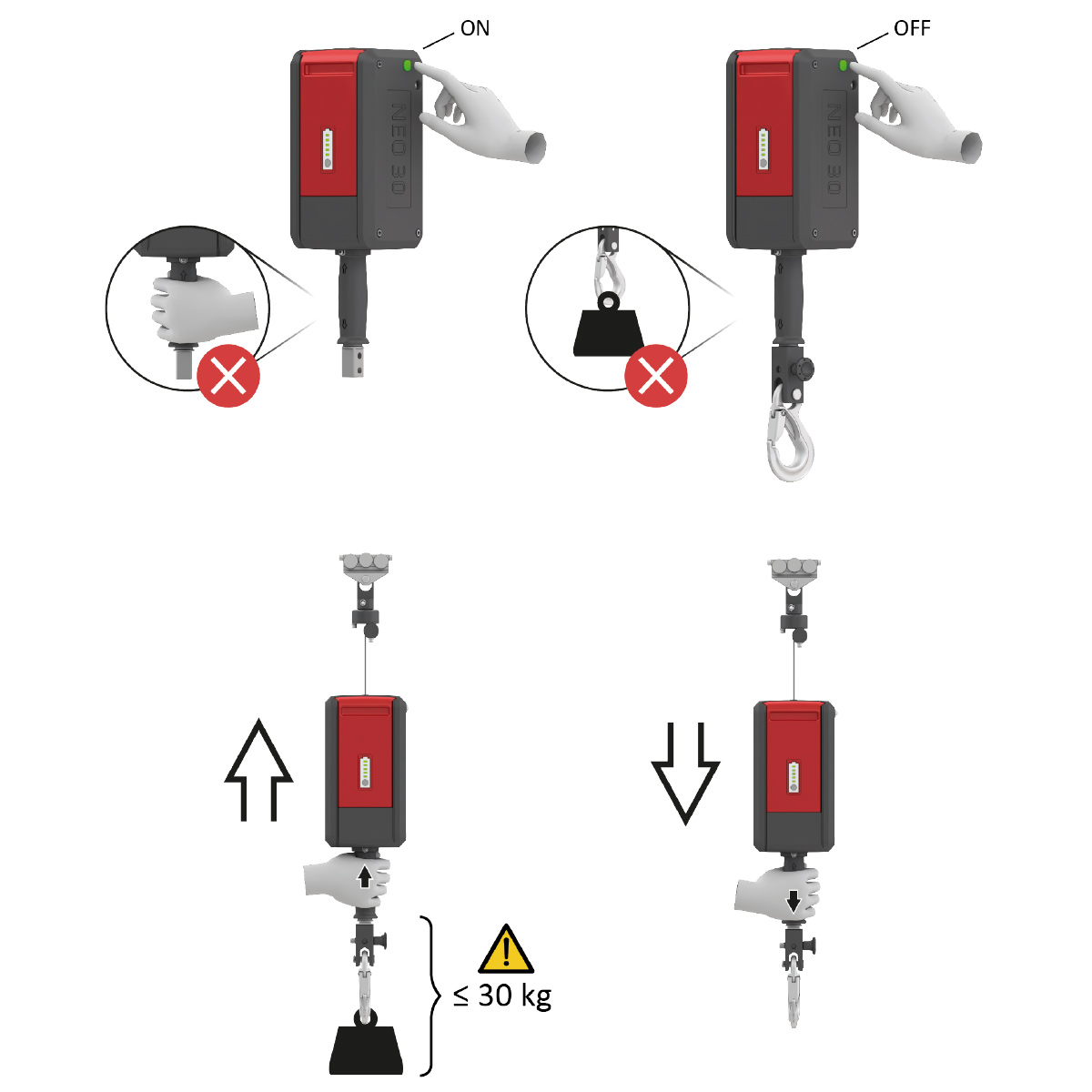 ON

NEO 30

OFF

NEO 30

≤ 30 kg