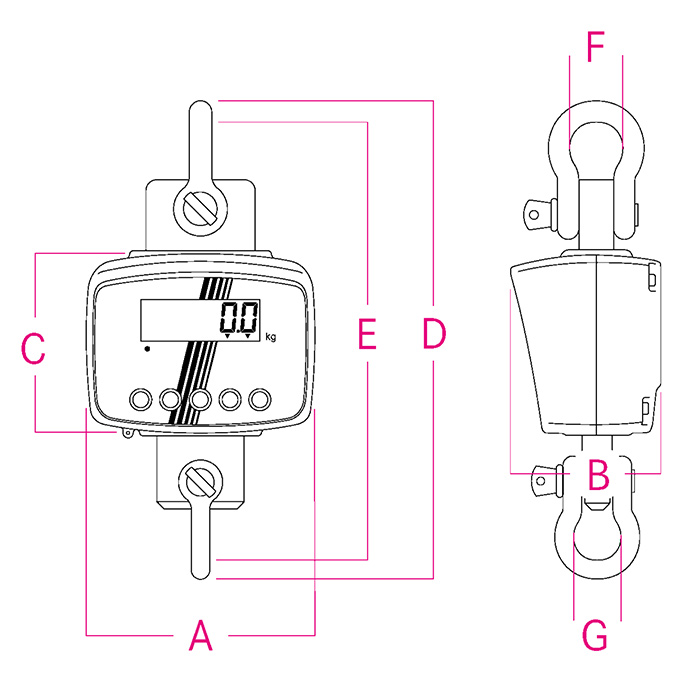 F
0.0
kg
C
E
D
B
A
G