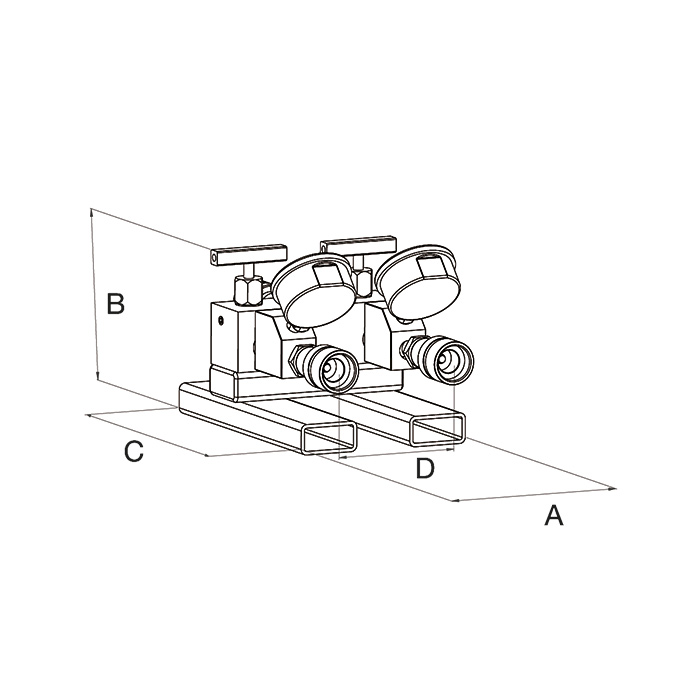 B
C
D
A