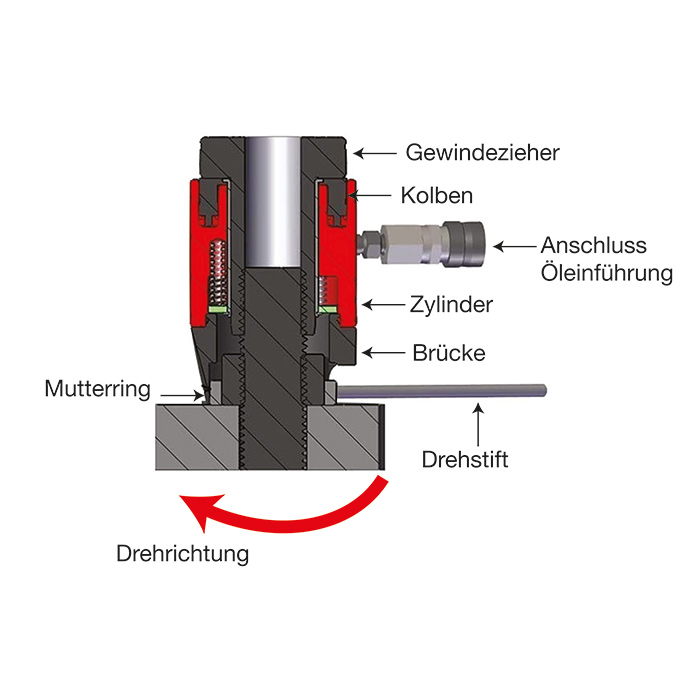 Gewindezieher
Kolben
Anschluss
Öleinführung
Zylinder
Brücke
Mutterring
Drehstift
Drehrichtung