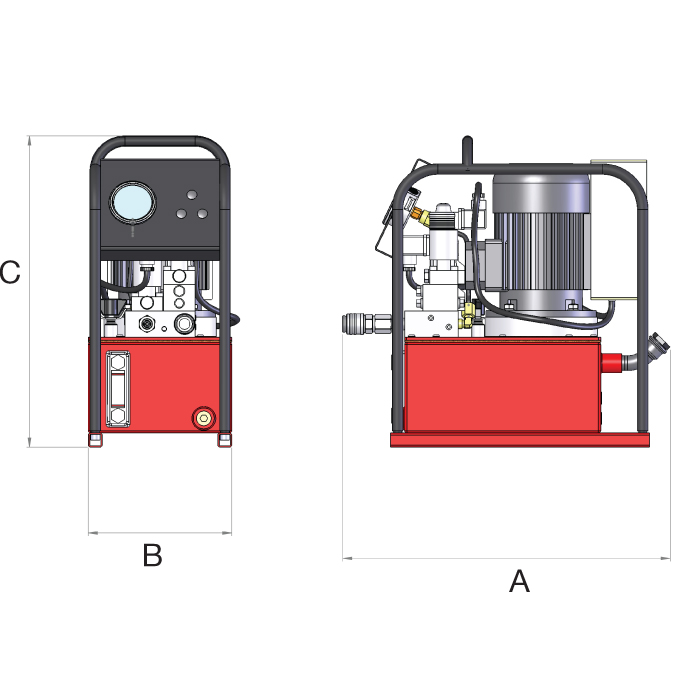 C

B

A