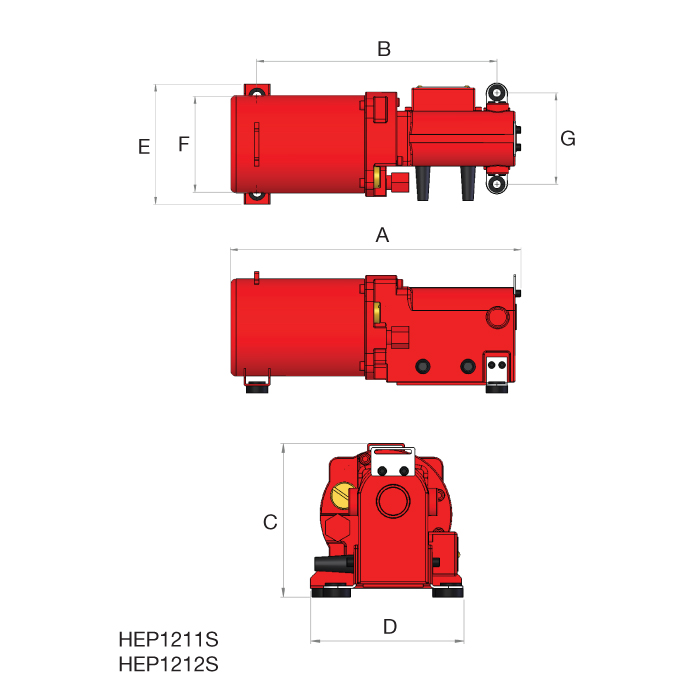 B

E

F

G

A

C

D

HEP1211S
HEP1212S